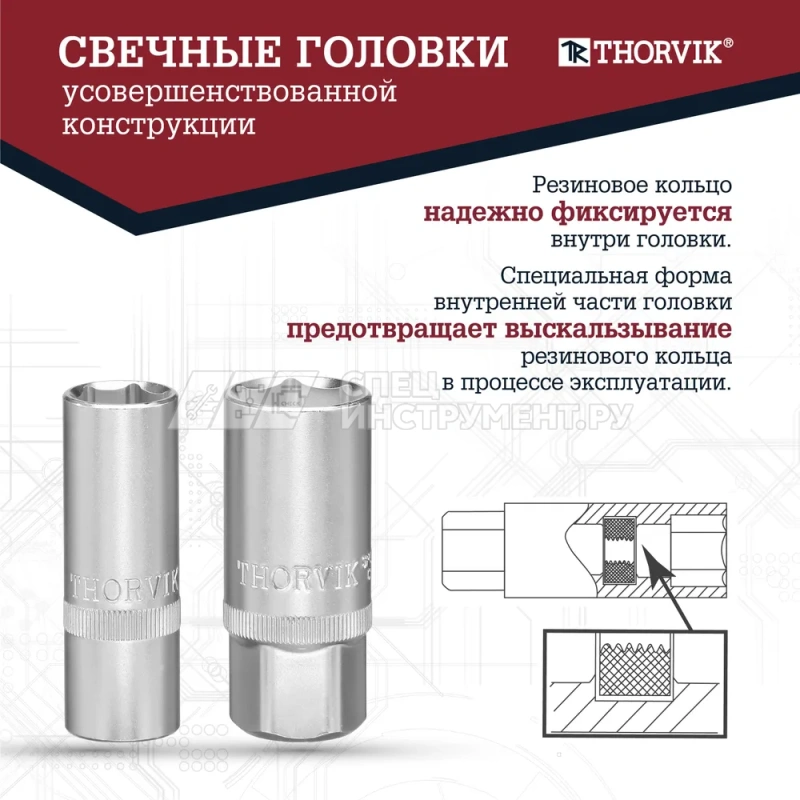 СВЕЧНЫЕ ГОЛОВКИ
усовершенствованной конструкции

THORVIK®

Резиновое кольцо **надежно фиксируется** внутри головки.

Специальная форма внутренней части головки **предотвращает выскальзывание** резинового кольца в процессе эксплуатации.

СПЕЦ ИНСТРУМЕНТ.РУ

THORVIK

THORVIK